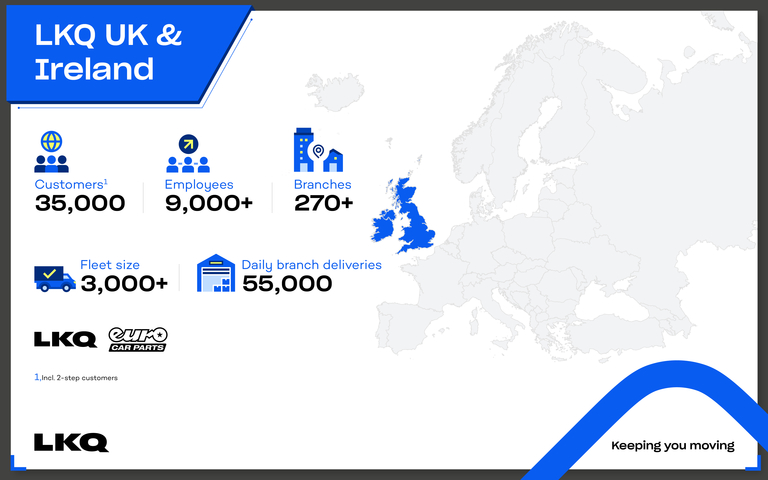 LKQ UK & Ireland

Customers$^1$
35,000

Employees
9,000+

Branches
270+

Fleet size
3,000+

Daily branch deliveries
55,000

LKQ euro CAR PARTS

1,Incl. 2-step customers

LKQ

Keeping you moving